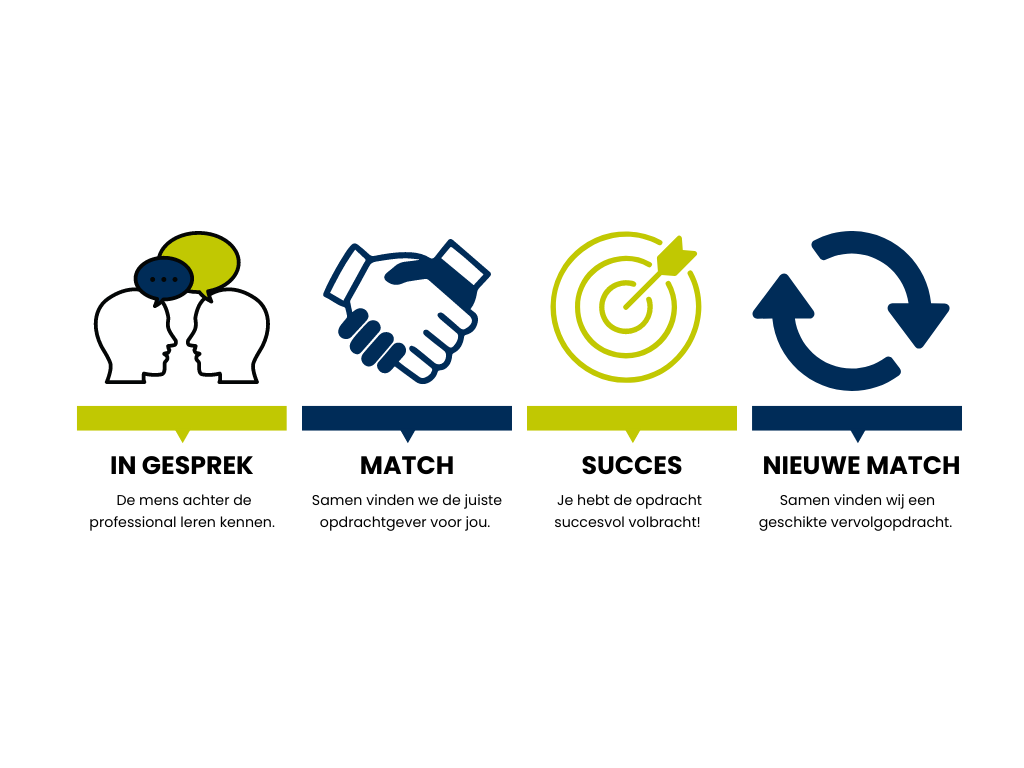 IN GESPREK

De mens achter de professional leren kennen.

MATCH

Samen vinden we de juiste opdrachtgever voor jou.

SUCCES

Je hebt de opdracht succesvol volbracht!

NIEUWE MATCH

Samen vinden wij een geschikte vervolgopdracht.