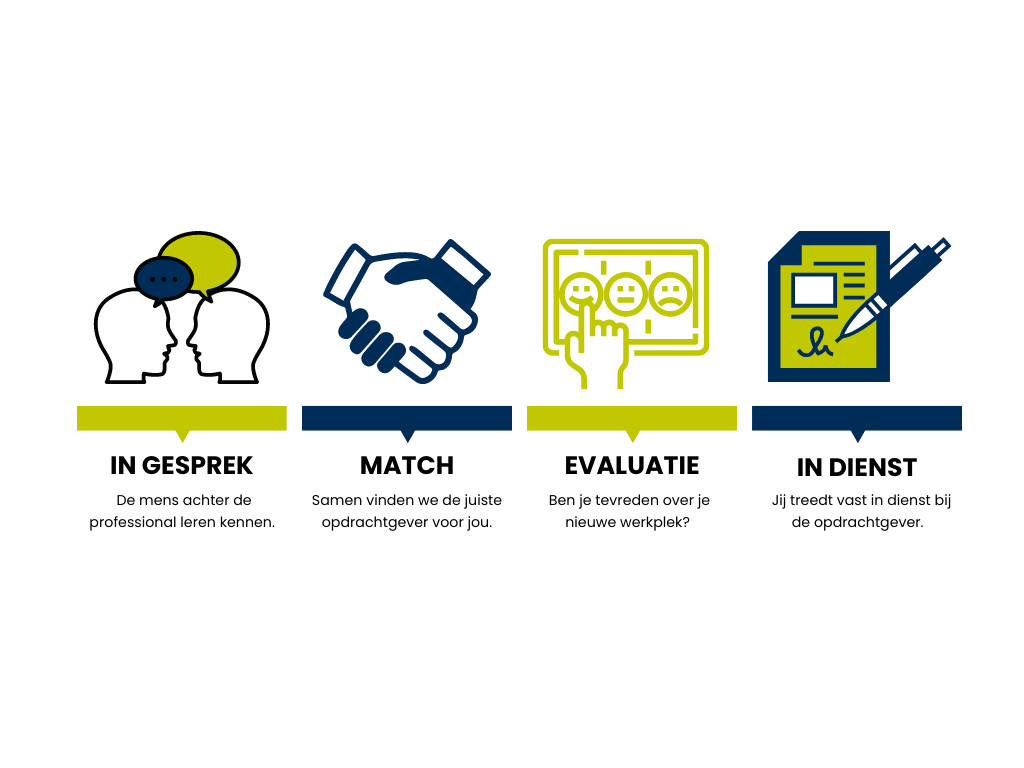 IN GESPREK

De mens achter de professional leren kennen.

MATCH

Samen vinden we de juiste opdrachtgever voor jou.

EVALUATIE

Ben je tevreden over je nieuwe werkplek?

IN DIENST

Jij treedt vast in dienst bij de opdrachtgever.